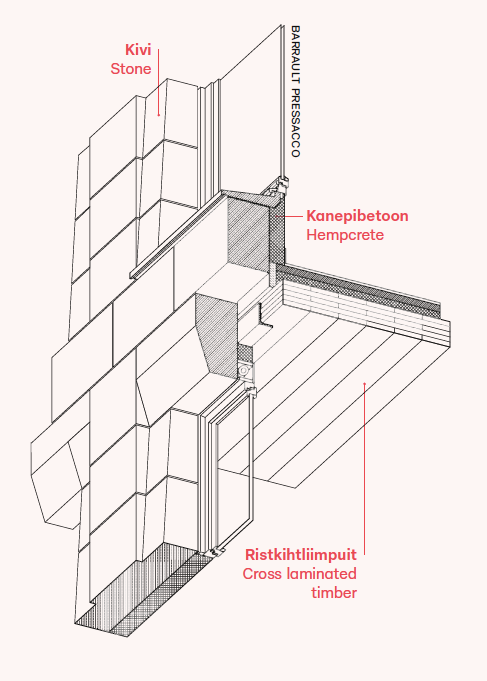 Kivi
Stone

BARRAULT PRESSACCO

Kanepibetoon
Hempcrete

Ristkihtliimpuit
Cross laminated timber