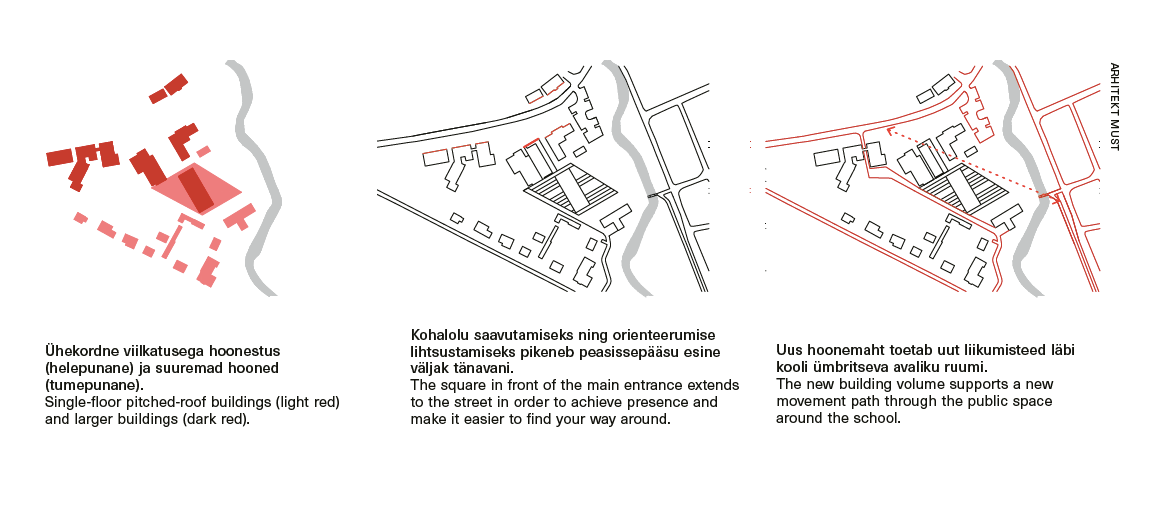 ARHITEKT MUST

Ühekordne viilkatusega hoonestus (helepunane) ja suuremad hooned (tumepunane).
Single-floor pitched-roof buildings (light red) and larger buildings (dark red).

Kohalolu saavutamiseks ning orienteerumise lihtsustamiseks pikeneb peasissepääsu esine väljak tänavani.
The square in front of the main entrance extends to the street in order to achieve presence and make it easier to find your way around.

Uus hoonemaht toetab uut liikumisteed läbi kooli ümbritseva avaliku ruumi.
The new building volume supports a new movement path through the public space around the school.